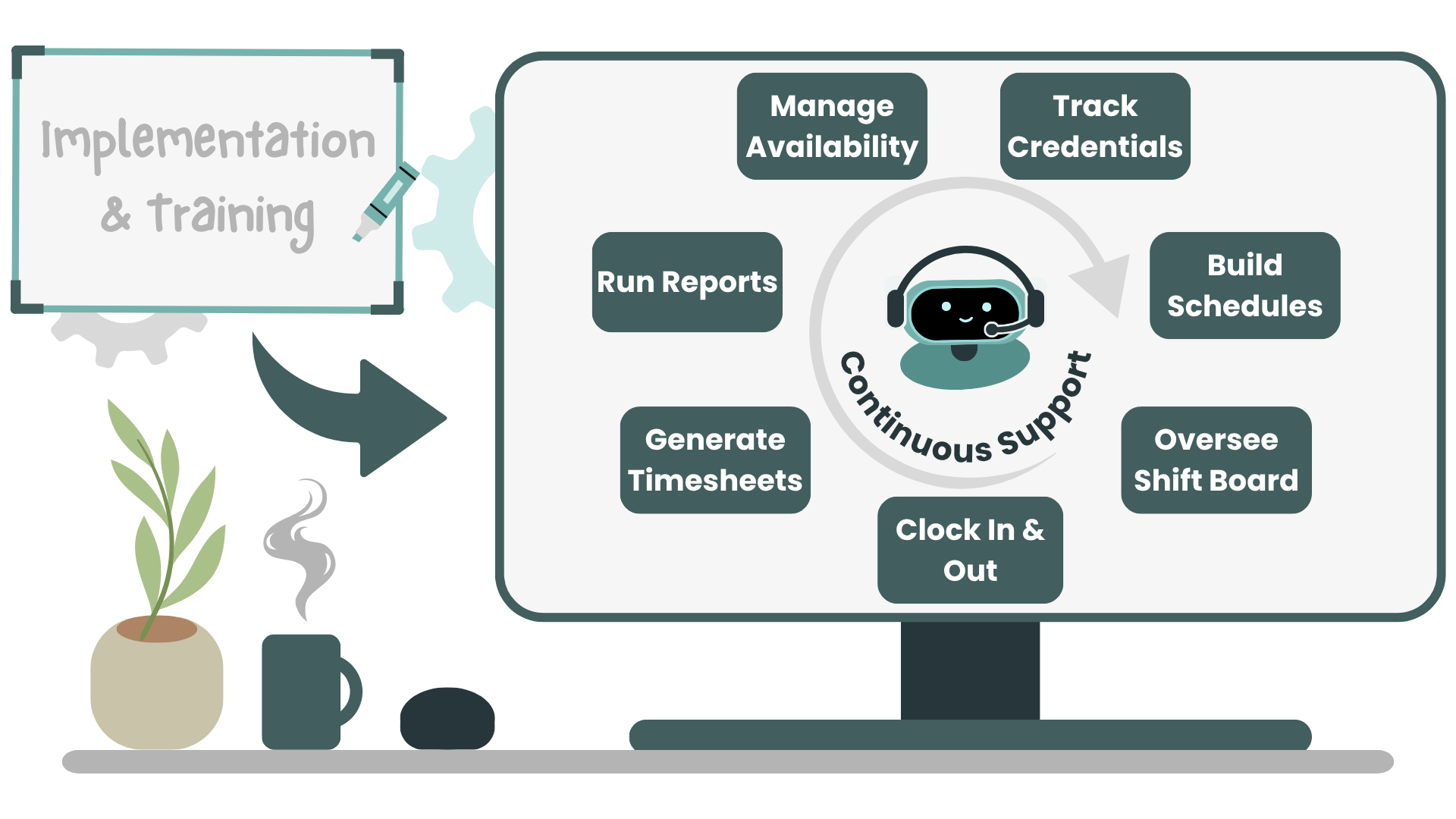 Implementation & Training

Manage Availability

Track Credentials

Run Reports

Build Schedules

Continuous Support

Generate Timesheets

Oversee Shift Board

Clock In & Out